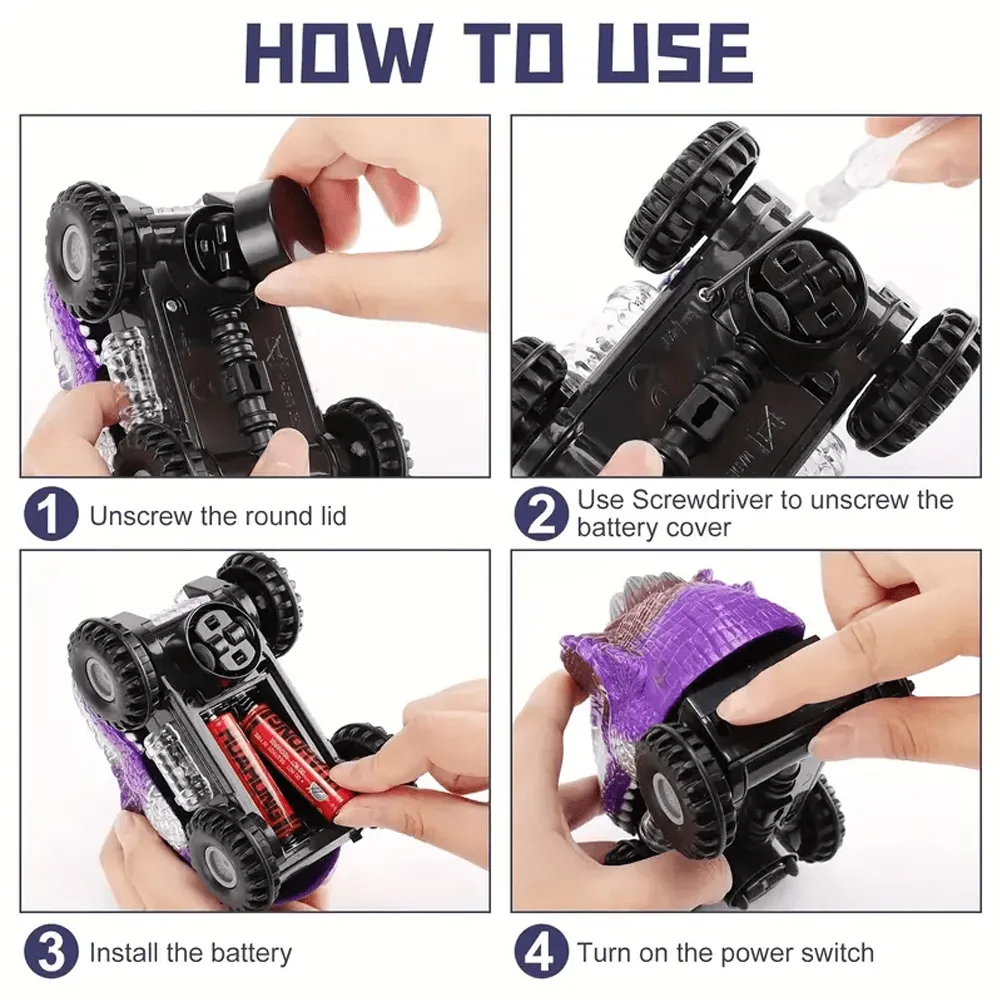 HOW TO USE

1 Unscrew the round lid

2 Use Screwdriver to unscrew the battery cover

3 Install the battery

4 Turn on the power switch